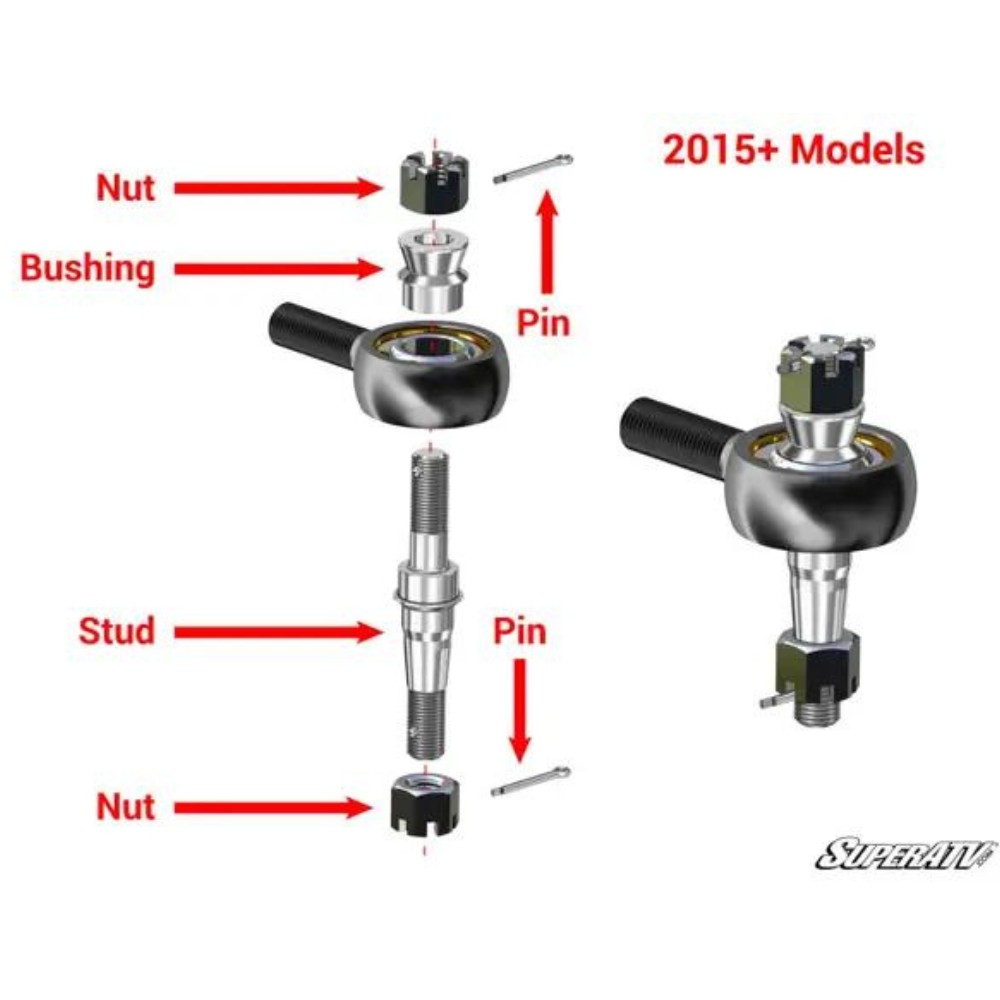 2015+ Models

Nut

Bushing

Pin

Stud

Pin

Nut

SUPERATV